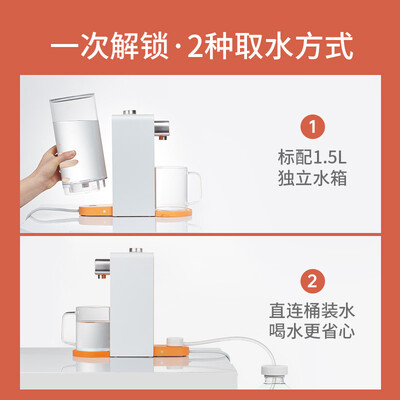 一次解锁·2种取水方式

1
标配1.5L
独立水箱

2
直连桶装水
喝水更省心