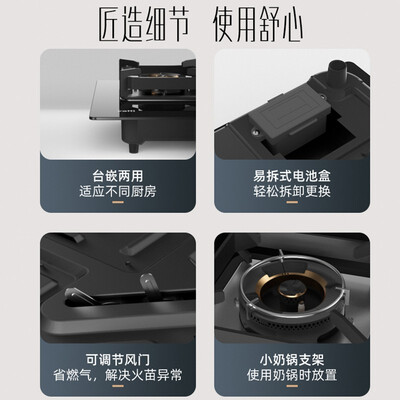 匠造细节 使用舒心

台嵌两用
适应不同厨房

易拆式电池盒
轻松拆卸更换

可调节风门
省燃气，解决火苗异常

小奶锅支架
使用奶锅时放置