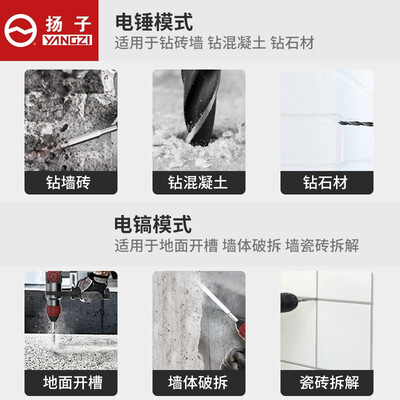 扬子
YANGZI

电锤模式
适用于钻砖墙 钻混凝土 钻石材

钻墙砖

钻混凝土

钻石材

电镐模式
适用于地面开槽 墙体破拆 墙瓷砖拆解

地面开槽

墙体破拆

瓷砖拆解