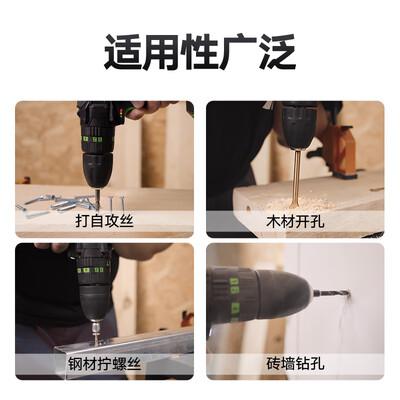 适用性广泛

打自攻丝

木材开孔

钢材拧螺丝

砖墙钻孔