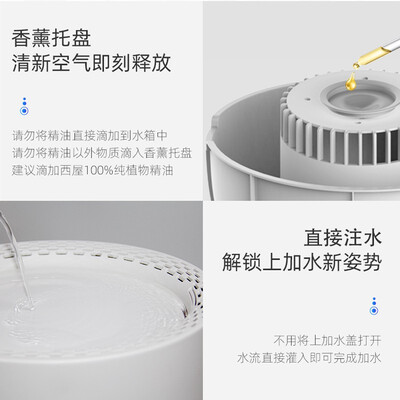 香薰托盘
清新空气即刻释放

请勿将精油直接滴加到水箱中
请勿将精油以外物质滴入香薰托盘
建议滴加西屋100%纯植物精油

直接注水
解锁上加水新姿势

不用将上加水盖打开
水流直接灌入即可完成加水