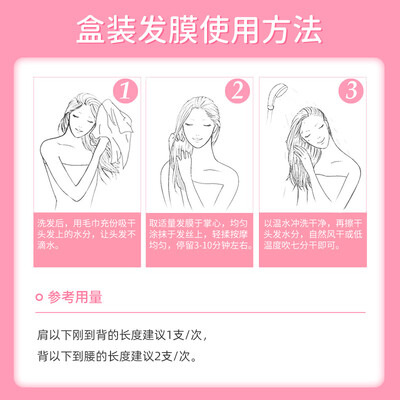 盒装发膜使用方法

1

洗发后，用毛巾充份吸干头发上的水分，让头发不滴水。

2

取适量发膜于掌心，均匀涂抹于发丝上，轻揉按摩均匀，停留3-10分钟左右。

3

以温水冲洗干净，再擦干头发水分，自然风干或低温度吹七分干即可。

参考用量

肩以下刚到背的长度建议1支/次，

背以下到腰的长度建议2支/次。