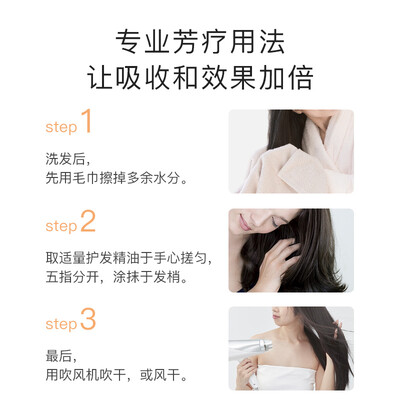 专业芳疗用法
让吸收和效果加倍

step 1

洗发后，
先用毛巾擦掉多余水分。

step 2

取适量护发精油于手心搓匀，
五指分开，涂抹于发梢。

step 3

最后，
用吹风机吹干，或风干。