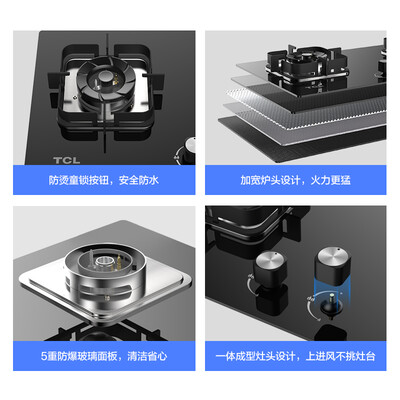 TCL

防烫童锁按钮，安全防水

加宽炉头设计，火力更猛

5重防爆玻璃面板，清洁省心

一体成型灶头设计，上进风不挑灶台