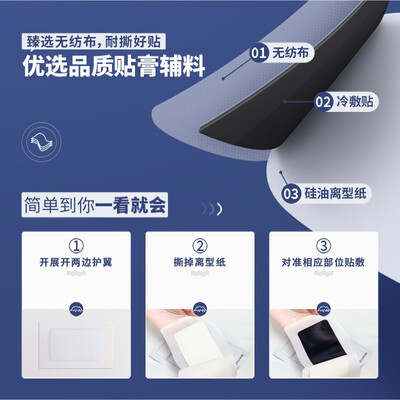 臻选无纺布，耐撕好贴

优选品质贴膏辅料

01 无纺布

02 冷敷贴

03 硅油离型纸

简单到你一看就会

①
开展开两边护翼

②
撕掉离型纸

③
对准相应部位贴敷