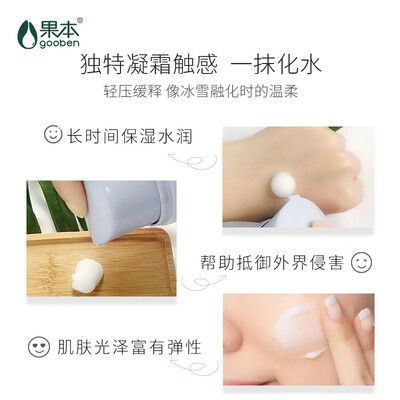 果本®
gooben

独特凝霜触感 一抹化水

轻压缓释 像冰雪融化时的温柔

长时间保湿水润

帮助抵御外界侵害

肌肤光泽富有弹性