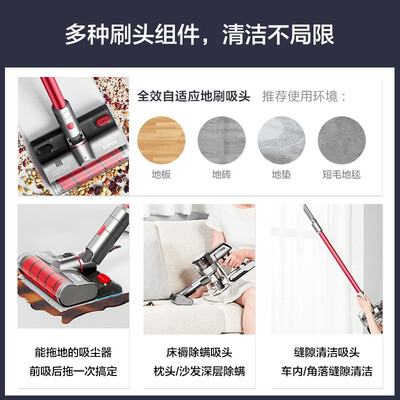 多种刷头组件，清洁不局限

全效自适应地刷吸头 推荐使用环境：

地板 地砖 地垫 短毛地毯

能拖地的吸尘器
前吸后拖一次搞定

床褥除螨吸头
枕头/沙发深层除螨

缝隙清洁吸头
车内/角落缝隙清洁