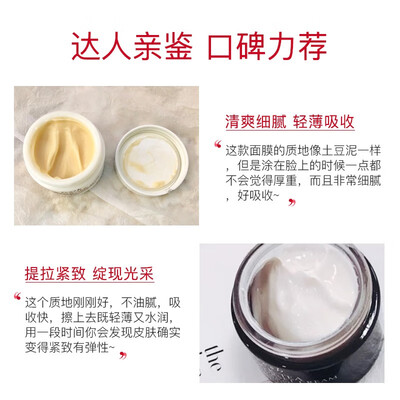 达人亲鉴 口碑力荐

清爽细腻 轻薄吸收

“这款面膜的质地像土豆泥一样，但是涂在脸上的时候一点都不会觉得厚重，而且非常细腻，好吸收~”

提拉紧致 绽现光采

“这个质地刚刚好，不油腻，吸收快，擦上去既轻薄又水润，用一段时间你会发现皮肤确实变得紧致有弹性~”

the