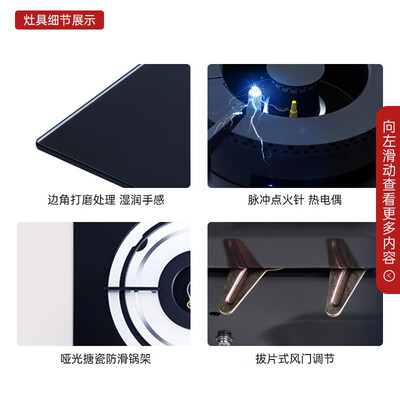 灶具细节展示

边角打磨处理 湿润手感

脉冲点火针 热电偶

哑光搪瓷防滑锅架

拔片式风门调节

向左滑动查看更多内容