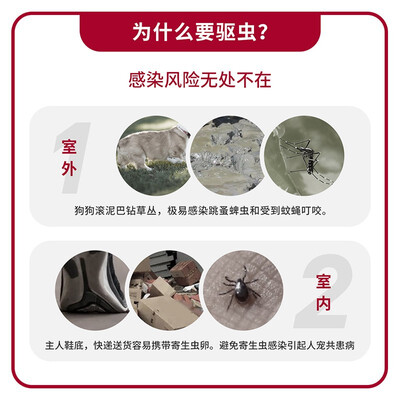 为什么要驱虫?

感染风险无处不在

1
室外

狗狗滚泥巴钻草丛，极易感染跳蚤蜱虫和受到蚊蝇叮咬。

2
室内

主人鞋底，快递送货容易携带寄生虫卵。避免寄生虫感染引起人宠共患病