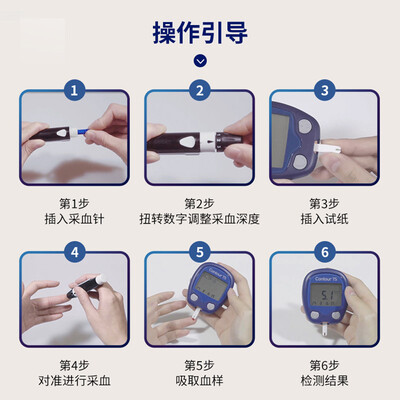 操作引导

1

第1步
插入采血针

2

第2步
扭转数字调整采血深度

3

第3步
插入试纸

4

第4步
对准进行采血

5

Contour TS

第5步
吸取血样

6

Contour TS

5.1

第6步
检测结果