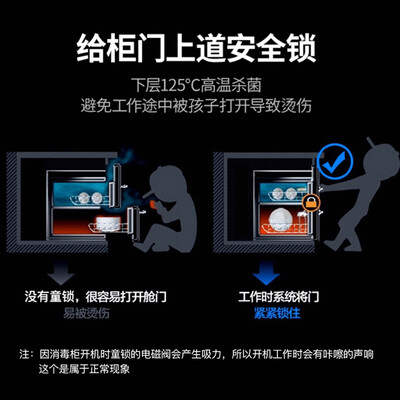 给柜门上道安全锁

下层125°C高温杀菌
避免工作途中被孩子打开导致烫伤

没有童锁，很容易打开舱门
易被烫伤

工作时系统将门
紧紧锁住

注：因消毒柜开机时童锁的电磁阀会产生吸力，所以开机工作时会有咔嚓的声响
这个是属于正常现象