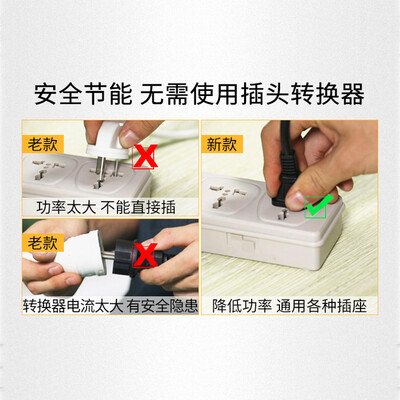 安全节能 无需使用插头转换器

老款

功率太大 不能直接插

老款

转换器电流太大 有安全隐患

新款

降低功率 通用各种插座