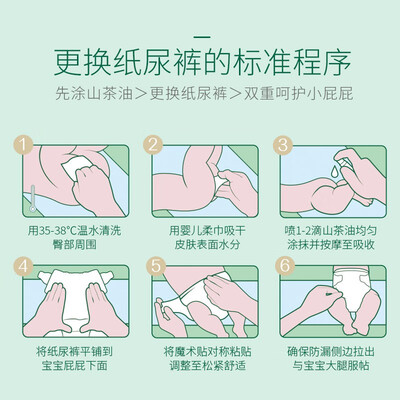 更换纸尿裤的标准程序

先涂山茶油＞更换纸尿裤＞双重呵护小屁屁

1

用35-38°C温水清洗臀部周围

2

用婴儿柔巾吸干皮肤表面水分

3

喷1-2滴山茶油均匀涂抹并按摩至吸收

4

将纸尿裤平铺到宝宝屁屁下面

5

将魔术贴对称粘贴调整至松紧舒适

6

确保防漏侧边拉出与宝宝大腿服帖