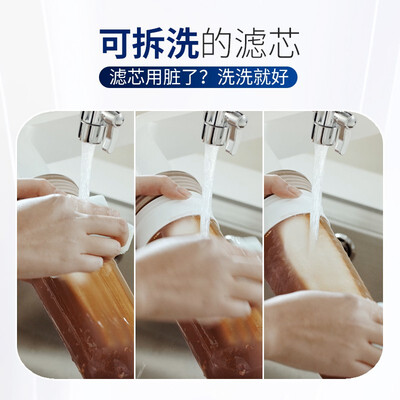 可拆洗的滤芯

滤芯用脏了？洗洗就好