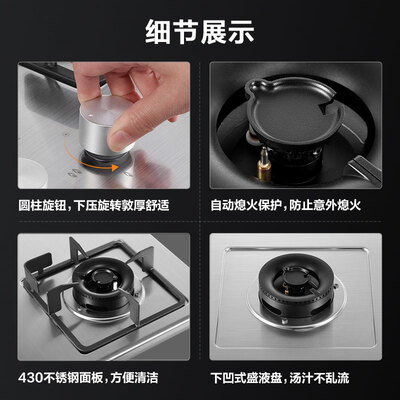 细节展示

圆柱旋钮，下压旋转敦厚舒适

自动熄火保护，防止意外熄火

430不锈钢面板，方便清洁

下凹式盛液盘，汤汁不乱流