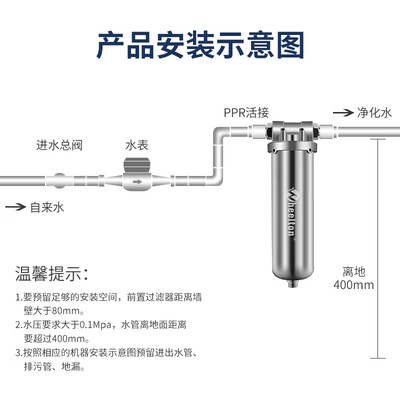 产品安装示意图

PPR活接

→ 净化水

进水总阀

水表

→ 自来水

Wheelton

离地
400mm

温馨提示：

1.要预留足够的安装空间，前置过滤器距离墙壁大于80mm。

2.水压要求大于0.1Mpa，水管离地面距离要超过400mm。

3.按照相应的机器安装示意图预留进出水管、排污管、地漏。