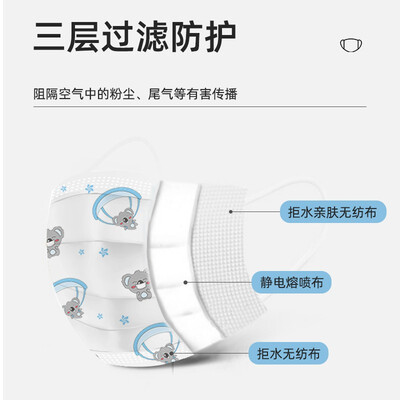 三层过滤防护

阻隔空气中的粉尘、尾气等有害传播

拒水亲肤无纺布

静电熔喷布

拒水无纺布