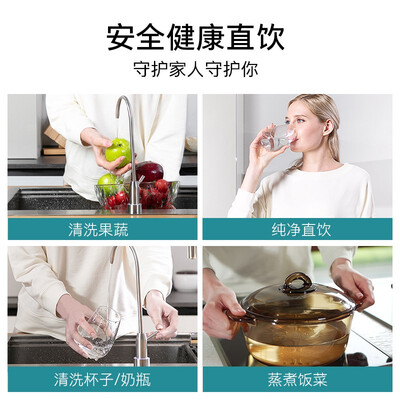 安全健康直饮

守护家人守护你

清洗果蔬

纯净直饮

清洗杯子/奶瓶

蒸煮饭菜