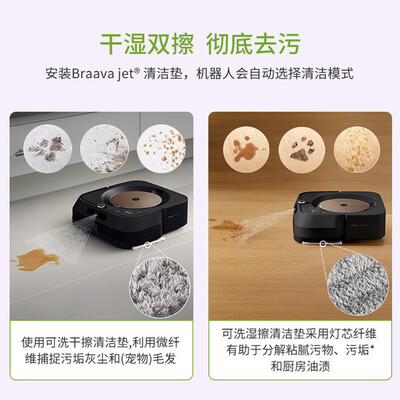 干湿双擦 彻底去污

安装Braava jet® 清洁垫，机器人会自动选择清洁模式

使用可洗干擦清洁垫,利用微纤维捕捉污垢灰尘和(宠物)毛发

可洗湿擦清洁垫采用灯芯纤维有助于分解粘腻污物、污垢*和厨房油渍