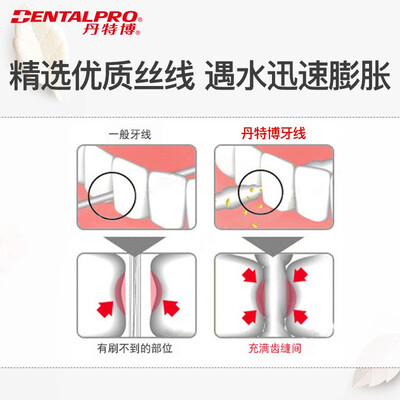 DENTALPRO®
丹特博®

精选优质丝线 遇水迅速膨胀

一般牙线

丹特博牙线

有刷不到的部位

充满齿缝间