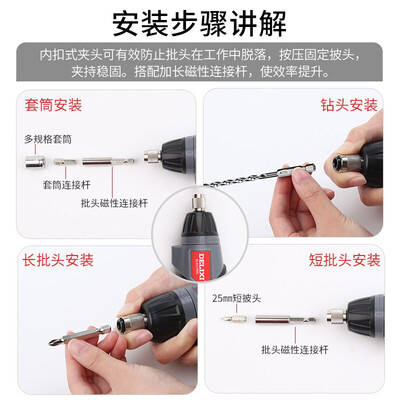 安装步骤讲解

内扣式夹头可有效防止批头在工作中脱落，按压固定披头，夹持稳固。搭配加长磁性连接杆，使效率提升。

套筒安装

多规格套筒

套筒连接杆

批头磁性连接杆

钻头安装

DELIXI

长批头安装

短批头安装

25㎜短披头

批头磁性连接杆