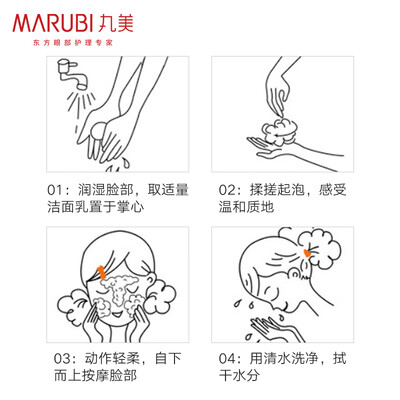 MARUBI 丸美
东方眼部护理专家

01：润湿脸部，取适量洁面乳置于掌心

02：揉搓起泡，感受温和质地

03：动作轻柔，自下而上按摩脸部

04：用清水洗净，拭干水分