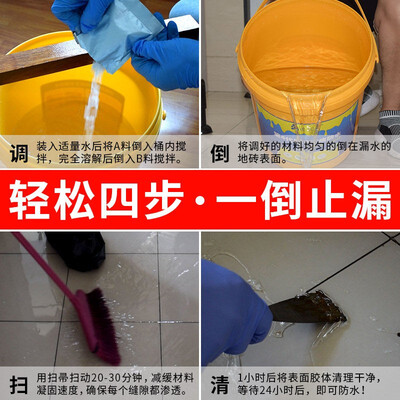 调 装入适量水后将A料倒入桶内搅拌，完全溶解后倒入B料搅拌。

倒 将调好的材料均匀的倒在漏水的地砖表面。

轻松四步·一倒止漏

扫 用扫帚扫动20-30分钟，减缓材料凝固速度，确保每个缝隙都渗透。

清 1小时后将表面胶体清理干净，等待24小时后，即可防水！