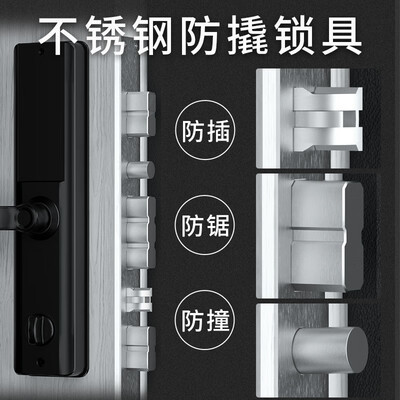 不锈钢防撬锁具

防插

防锯

防撞