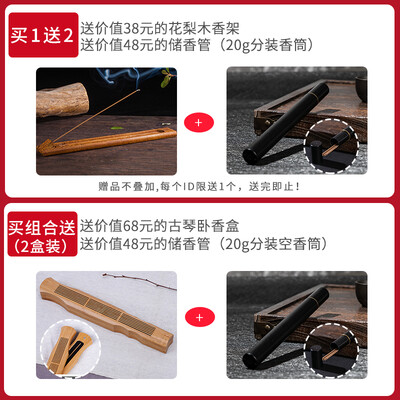 买1送2
送价值38元的花梨木香架
送价值48元的储香管（20g分装香筒）

+

赠品不叠加,每个ID限送1个，送完即止！

买组合送
（2盒装）
送价值68元的古琴卧香盒
送价值48元的储香管（20g分装空香筒）

+