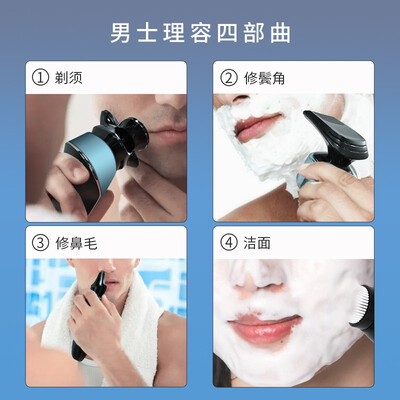 男士理容四部曲

① 剃须

② 修鬓角

③ 修鼻毛

④ 洁面