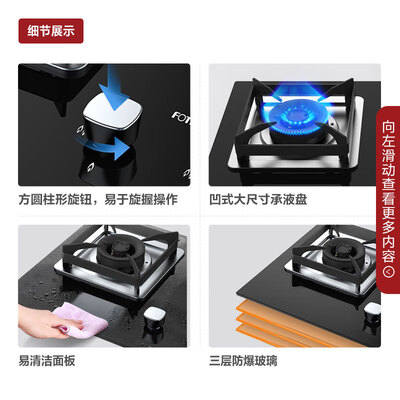 细节展示

FOT

方圆柱形旋钮，易于旋握操作

凹式大尺寸承液盘

易清洁面板

三层防爆玻璃

向左滑动查看更多内容