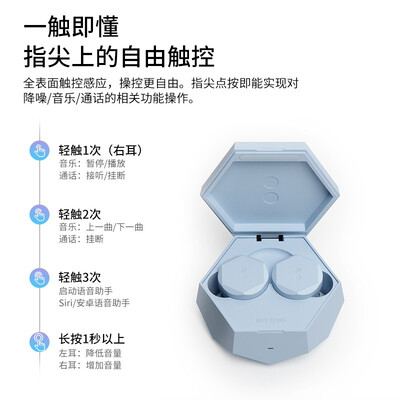 一触即懂
指尖上的自由触控

全表面触控感应，操控更自由。指尖点按即能实现对降噪/音乐/通话的相关功能操作。

轻触1次（右耳）
音乐：暂停/播放
通话：接听/挂断

轻触2次
音乐：上一曲/下一曲
通话：挂断

轻触3次
启动语音助手
Siri/安卓语音助手

长按1秒以上
左耳：降低音量
右耳：增加音量

BUTTONS