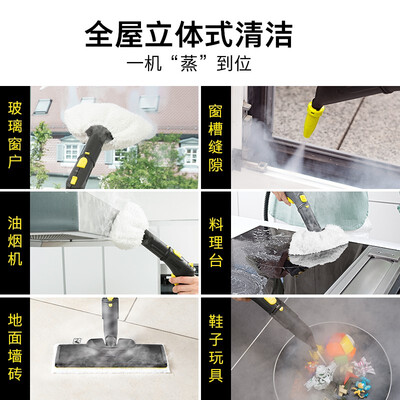 全屋立体式清洁
一机“蒸”到位

玻璃窗户

窗槽缝隙

油烟机

料理台

地面墙砖

鞋子玩具