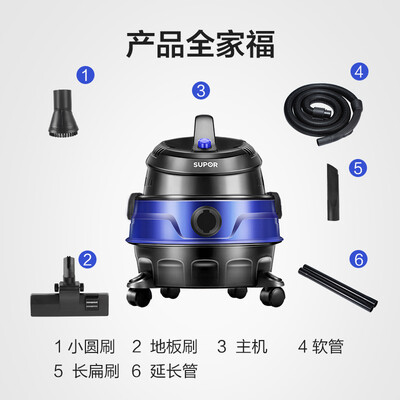 产品全家福

1

3

4

SUPOR

5

2

6

1 小圆刷　2 地板刷　3 主机　4 软管
5 长扁刷　6 延长管