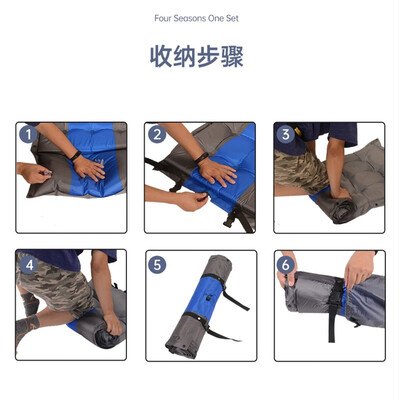 Four Seasons One Set

收纳步骤

1

2

3

4

5

6