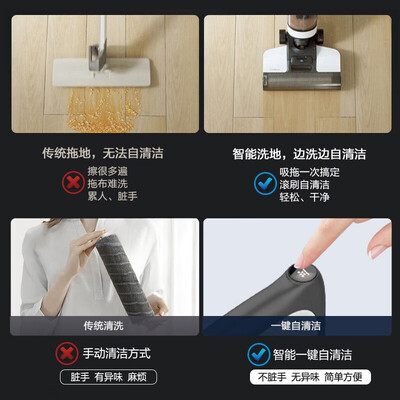 传统拖地，无法自清洁

擦很多遍
拖布难洗
累人、脏手

智能洗地，边洗边自清洁

吸拖一次搞定
滚刷自清洁
轻松、干净

传统清洗

手动清洁方式

脏手 有异味 麻烦

一键自清洁

智能一键自清洁

不脏手 无异味 简单方便