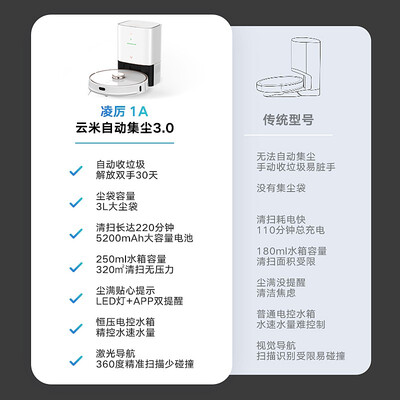 凌厉 1A
云米自动集尘3.0

自动收垃圾
解放双手30天

尘袋容量
3L大尘袋

清扫长达220分钟
5200mAh大容量电池

250ml水箱容量
320㎡清扫无压力

尘满贴心提示
LED灯+APP双提醒

恒压电控水箱
精控水速水量

激光导航
360度精准扫描少碰撞

传统型号

无法自动集尘
手动收垃圾易脏手

没有集尘袋

清扫耗电快
110分钟总充电

180ml水箱容量
清扫面积受限

尘满没提醒
清洁焦虑

普通电控水箱
水速水量难控制

视觉导航
扫描识别受限易碰撞