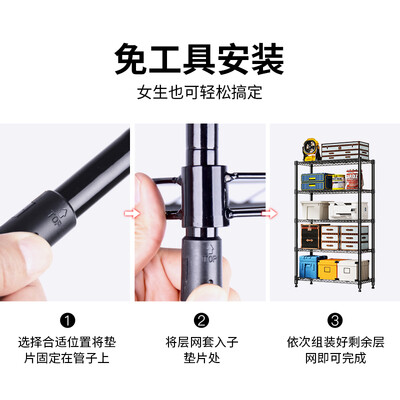 免工具安装

女生也可轻松搞定

TOP

TOP

❶
选择合适位置将垫片固定在管子上

❷
将层网套入子垫片处

❸
依次组装好剩余层网即可完成