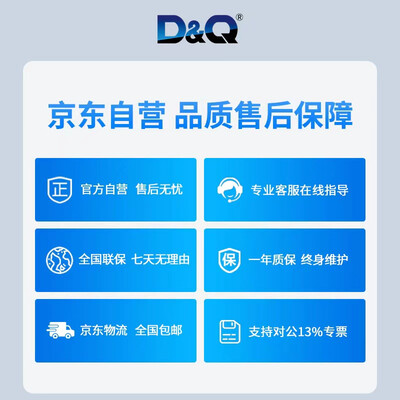 D&Q®

京东自营 品质售后保障

正 官方自营 售后无忧

专业客服在线指导

全国联保 七天无理由

保 一年质保 终身维护

京东物流 全国包邮

支持对公13%专票