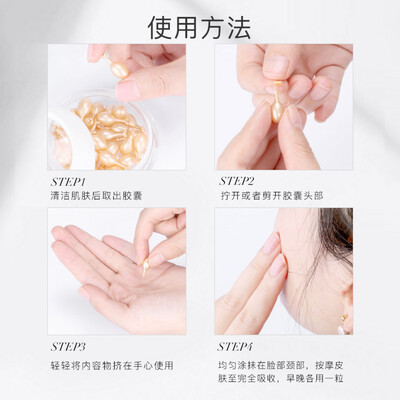 使用方法

STEP1
清洁肌肤后取出胶囊

STEP2
拧开或者剪开胶囊头部

STEP3
轻轻将内容物挤在手心使用

STEP4
均匀涂抹在脸部颈部，按摩皮肤至完全吸收，早晚各用一粒