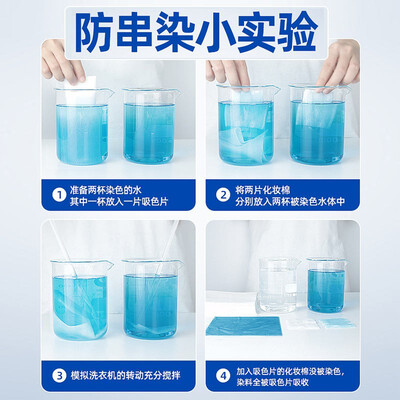 防串染小实验

1 准备两杯染色的水
其中一杯放入一片吸色片

2 将两片化妆棉
分别放入两杯被染色水体中

3 模拟洗衣机的转动充分搅拌

4 加入吸色片的化妆棉没被染色，
染料全被吸色片吸收