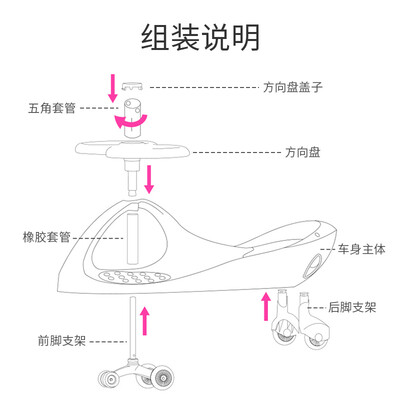 组装说明

方向盘盖子

五角套管

方向盘

橡胶套管

车身主体

后脚支架

前脚支架