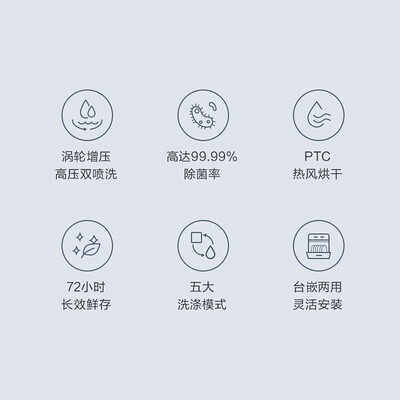 涡轮增压
高压双喷洗

高达99.99%
除菌率

PTC
热风烘干

72小时
长效鲜存

五大
洗涤模式

台嵌两用
灵活安装