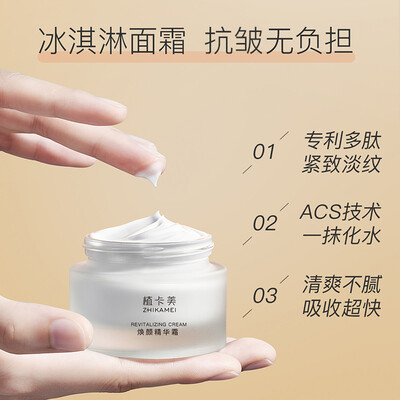 冰淇淋面霜 抗皱无负担

01 专利多肽 紧致淡纹

02 ACS技术 一抹化水

03 清爽不腻 吸收超快

植卡美
ZHIKAMEI
REVITALIZING CREAM
焕颜精华霜