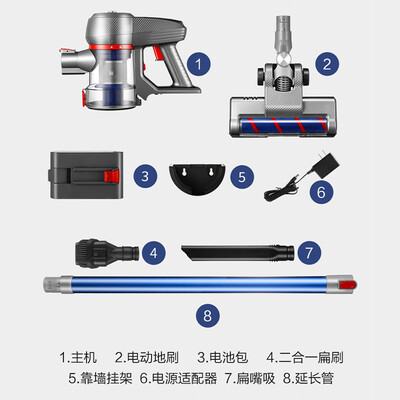 1
2
3
5
6
4
7
8

1.主机 2.电动地刷 3.电池包 4.二合一扁刷
5.靠墙挂架 6.电源适配器 7.扁嘴吸 8.延长管