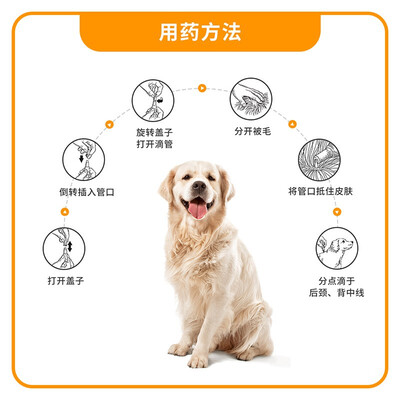 用药方法

打开盖子

倒转插入管口

旋转盖子
打开滴管

分开被毛

将管口抵住皮肤

分点滴于
后颈、背中线