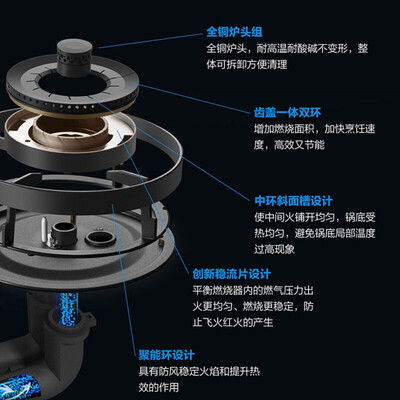 全铜炉头组
全铜炉头，耐高温耐酸碱不变形，整体可拆卸方便清理

齿盖一体双环
增加燃烧面积，加快烹饪速度，高效又节能

中环斜面槽设计
使中间火铺开均匀，锅底受热均匀，避免锅底局部温度过高现象

创新稳流片设计
平衡燃烧器内的燃气压力出火更均匀、燃烧更稳定，防止飞火红火的产生

聚能环设计
具有防风稳定火焰和提升热效的作用