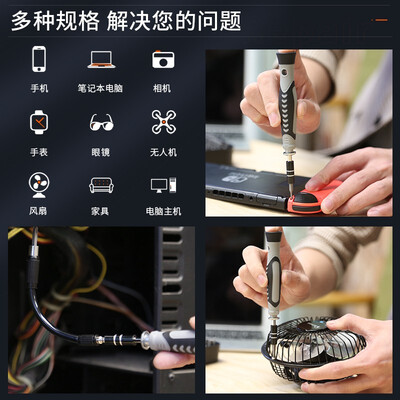 多种规格 解决您的问题

手机
笔记本电脑
相机

手表
眼镜
无人机

风扇
家具
电脑主机