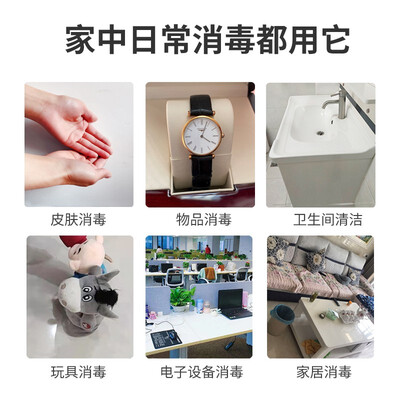 家中日常消毒都用它

皮肤消毒

物品消毒

卫生间清洁

玩具消毒

电子设备消毒

家居消毒